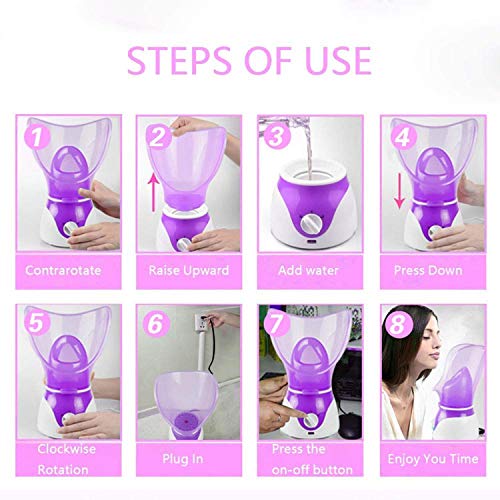 STEPS OF USE

1
Contrarotate

2
Raise Upward

3
Add water

4
Press Down

5
Clockwise Rotation

6
Plug In

7
Press the on-off button

8
Enjoy You Time