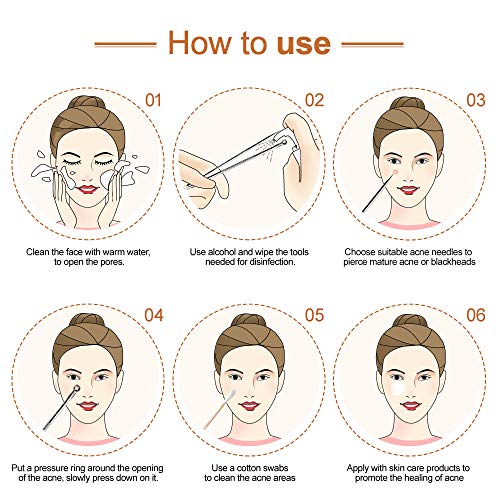 How to use

01
Clean the face with warm water, to open the pores.

02
Use alcohol and wipe the tools needed for disinfection.

03
Choose suitable acne needles to pierce mature acne or blackheads

04
Put a pressure ring around the opening of the acne, slowly press down on it.

05
Use a cotton swabs to clean the acne areas

06
Apply with skin care products to promote the healing of acne