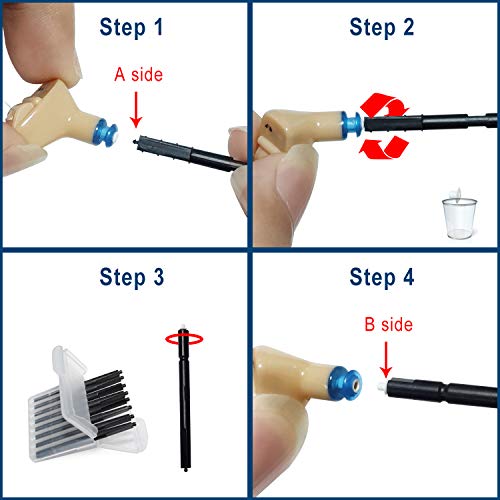 Step 1

A side

Step 2

Step 3

Step 4

B side