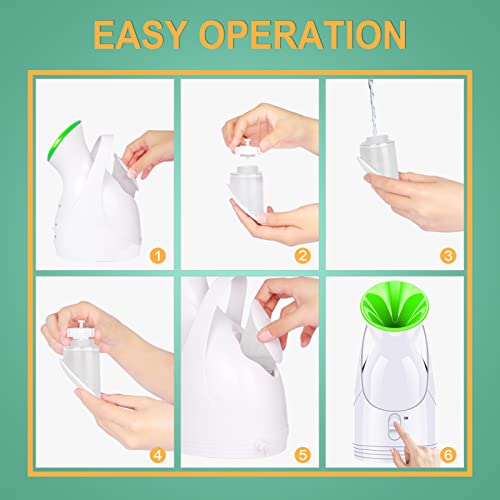 EASY OPERATION

1

2

3

4

5

6