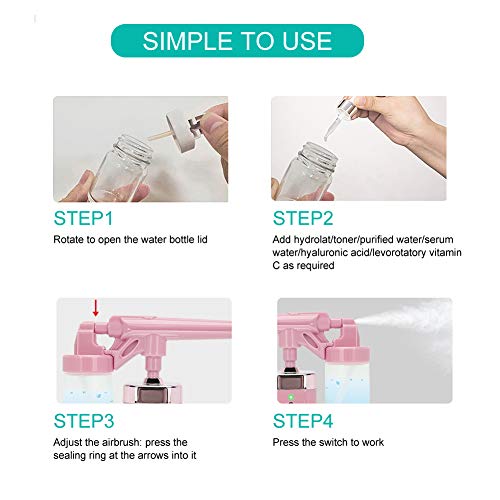 SIMPLE TO USE

STEP1

Rotate to open the water bottle lid

STEP2

Add hydrolat/toner/purified water/serum water/hyaluronic acid/levorotatory vitamin C as required

STEP3

Adjust the airbrush: press the sealing ring at the arrows into it

STEP4

Press the switch to work