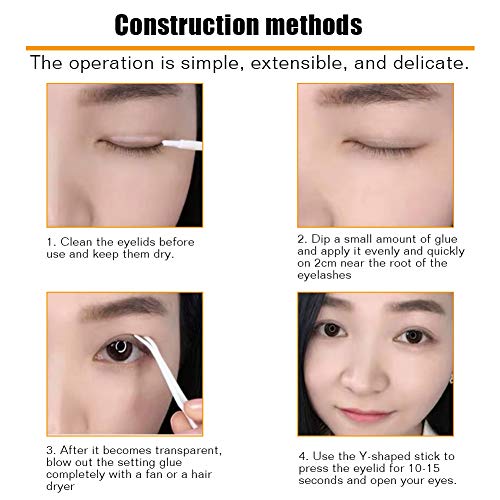 Construction methods

The operation is simple, extensible, and delicate.

1. Clean the eyelids before use and keep them dry.

2. Dip a small amount of glue and apply it evenly and quickly on 2cm near the root of the eyelashes

3. After it becomes transparent, blow out the setting glue completely with a fan or a hair dryer

4. Use the Y-shaped stick to press the eyelid for 10-15 seconds and open your eyes.