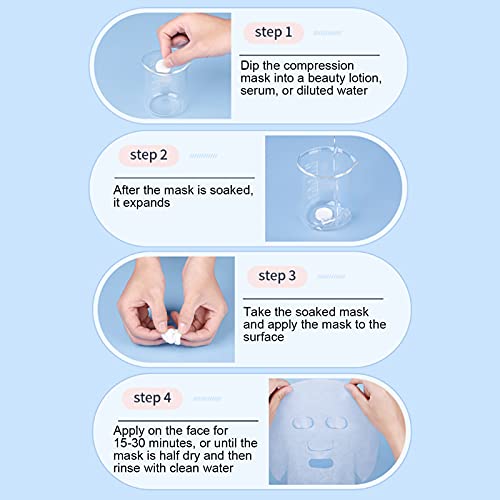 step 1

Dip the compression mask into a beauty lotion, serum, or diluted water

step 2

After the mask is soaked, it expands

step 3

Take the soaked mask and apply the mask to the surface

step 4

Apply on the face for 15-30 minutes, or until the mask is half dry and then rinse with clean water