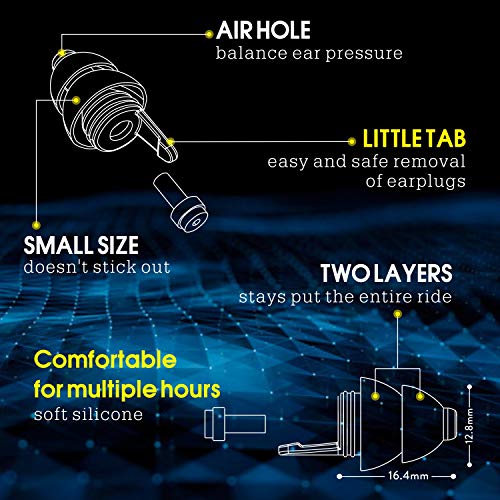 AIR HOLE
balance ear pressure

LITTLE TAB
easy and safe removal of earplugs

SMALL SIZE
doesn't stick out

TWO LAYERS
stays put the entire ride

Comfortable for multiple hours
soft silicone

12.8mm

16.4mm