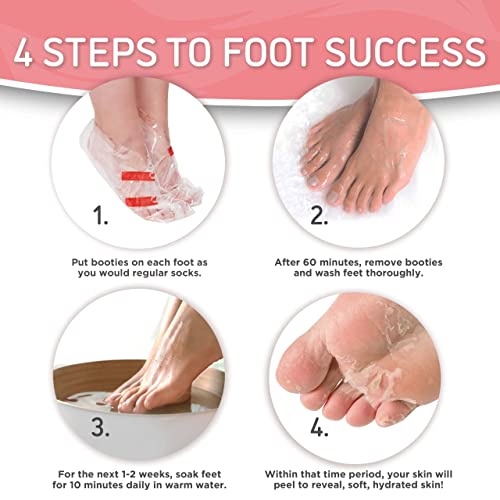 4 STEPS TO FOOT SUCCESS

1.

Put booties on each foot as you would regular socks.

2.

After 60 minutes, remove booties and wash feet thoroughly.

3.

For the next 1-2 weeks, soak feet for 10 minutes daily in warm water.

4.

Within that time period, your skin will peel to reveal, soft, hydrated skin!