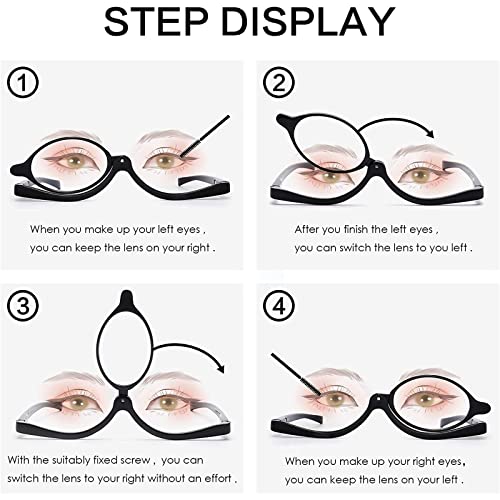 STEP DISPLAY

①

When you make up your left eyes , you can keep the lens on your right .

②

After you finish the left eyes , you can switch the lens to you left .

③

With the suitably fixed screw , you can switch the lens to your right without an effort .

④

When you make up your right eyes, you can keep the lens on your left .