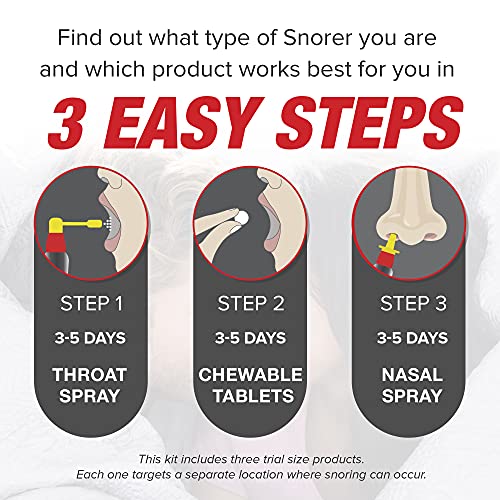 Find out what type of Snorer you are and which product works best for you in

3 EASY STEPS

STEP 1
3-5 DAYS
THROAT SPRAY

STEP 2
3-5 DAYS
CHEWABLE TABLETS

STEP 3
3-5 DAYS
NASAL SPRAY

This kit includes three trial size products.
Each one targets a separate location where snoring can occur.