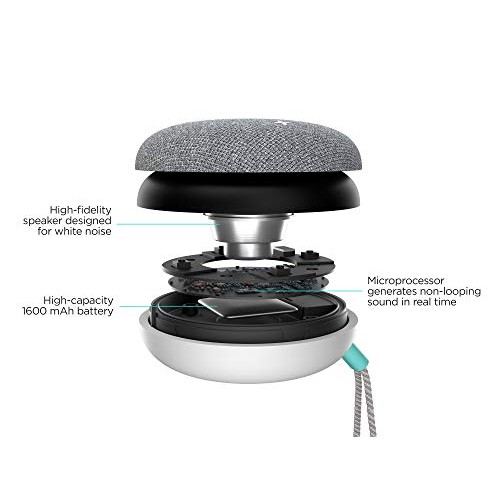 High-fidelity speaker designed for white noise

Microprocessor generates non-looping sound in real time

High-capacity 1600 mAh battery