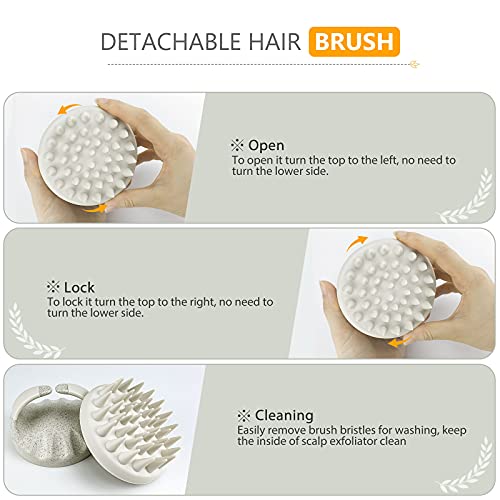 DETACHABLE HAIR BRUSH

※ Open
To open it turn the top to the left, no need to turn the lower side.

※ Lock
To lock it turn the top to the right, no need to turn the lower side.

※ Cleaning
Easily remove brush bristles for washing, keep the inside of scalp exfoliator clean