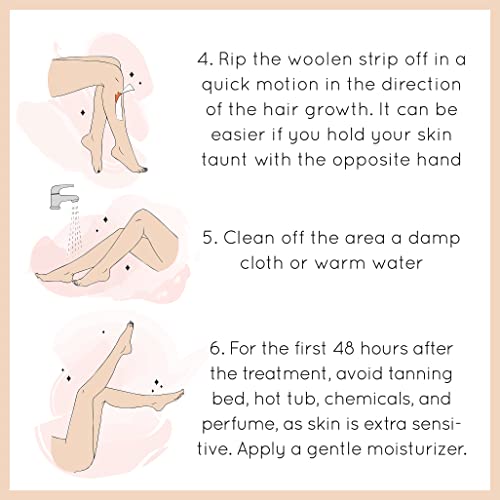 4. Rip the woolen strip off in a quick motion in the direction of the hair growth. It can be easier if you hold your skin taunt with the opposite hand

5. Clean off the area a damp cloth or warm water

6. For the first 48 hours after the treatment, avoid tanning bed, hot tub, chemicals, and perfume, as skin is extra sensitive. Apply a gentle moisturizer.