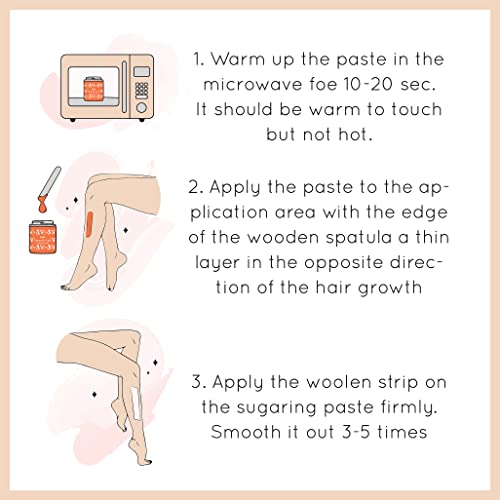 1. Warm up the paste in the microwave foe 10-20 sec. It should be warm to touch but not hot.

2. Apply the paste to the application area with the edge of the wooden spatula a thin layer in the opposite direction of the hair growth

3. Apply the woolen strip on the sugaring paste firmly. Smooth it out 3-5 times