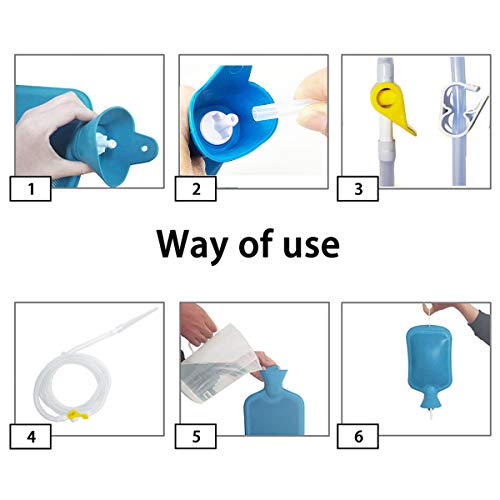 1

2

3

Way of use

4

5

6