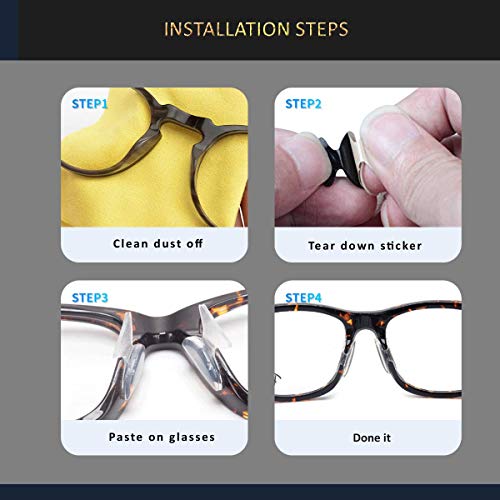 INSTALLATION STEPS

STEP1
Clean dust off

STEP2
Tear down sticker

STEP3
Paste on glasses

STEP4
Done it