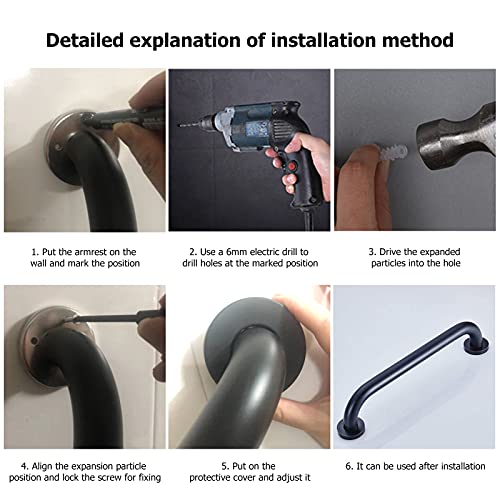 Detailed explanation of installation method

1. Put the armrest on the wall and mark the position

2. Use a 6mm electric drill to drill holes at the marked position

3. Drive the expanded particles into the hole

4. Align the expansion particle position and lock the screw for fixing

5. Put on the protective cover and adjust it

6. It can be used after installation