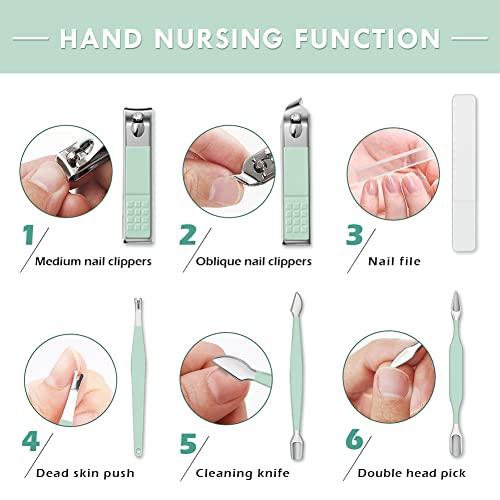 HAND NURSING FUNCTION

1
Medium nail clippers

2
Oblique nail clippers

3
Nail file

4
Dead skin push

5
Cleaning knife

6
Double head pick