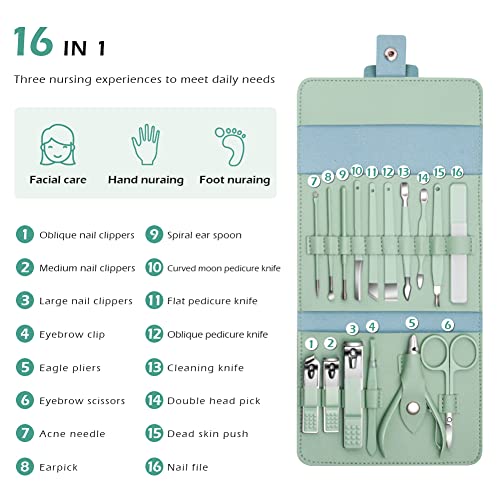 16 IN 1

Three nursing experiences to meet daily needs

Facial care

Hand nuraing

Foot nuraing

1 Oblique nail clippers

2 Medium nail clippers

3 Large nail clippers

4 Eyebrow clip

5 Eagle pliers

6 Eyebrow scissors

7 Acne needle

8 Earpick

9 Spiral ear spoon

10 Curved moon pedicure knife

11 Flat pedicure knife

12 Oblique pedicure knife

13 Cleaning knife

14 Double head pick

15 Dead skin push

16 Nail file

7 8 9 10 11 12 13 14 15 16

1 2 3 4 5 6