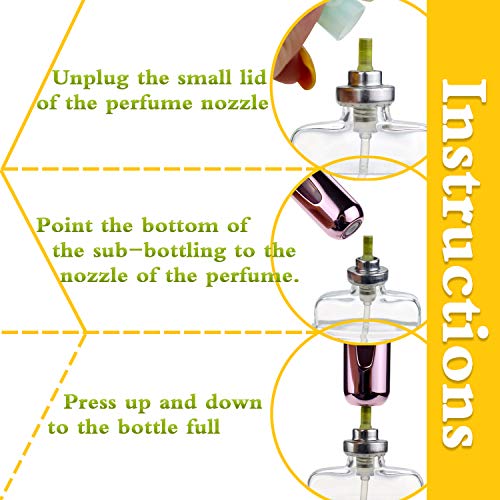 Unplug the small lid of the perfume nozzle

Point the bottom of the sub-bottling to the nozzle of the perfume.

Press up and down to the bottle full

Instructions