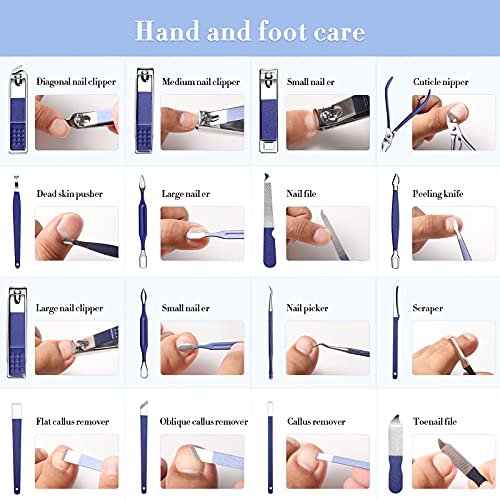 Hand and foot care

Diagonal nail clipper

Medium nail clipper

Small nail er

Cuticle nipper

Dead skin pusher

Large nail er

Nail file

Peeling knife

Large nail clipper

Small nail er

Nail picker

Scraper

Flat callus remover

Oblique callus remover

Callus remover

Toenail file