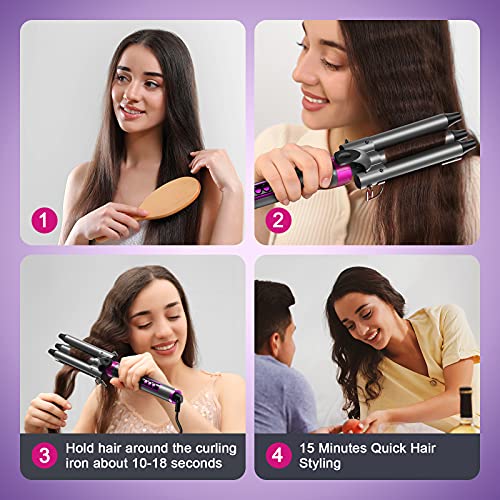 1

2

3 Hold hair around the curling iron about 10-18 seconds

4 15 Minutes Quick Hair Styling