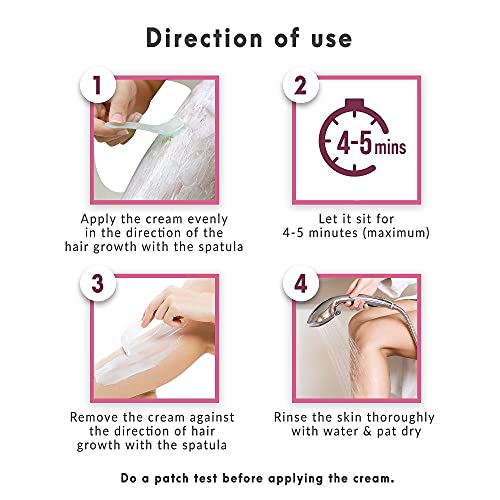 Direction of use

1

Apply the cream evenly in the direction of the hair growth with the spatula

2

4-5 mins

Let it sit for 4-5 minutes (maximum)

3

Remove the cream against the direction of hair growth with the spatula

4

Rinse the skin thoroughly with water & pat dry

Do a patch test before applying the cream.