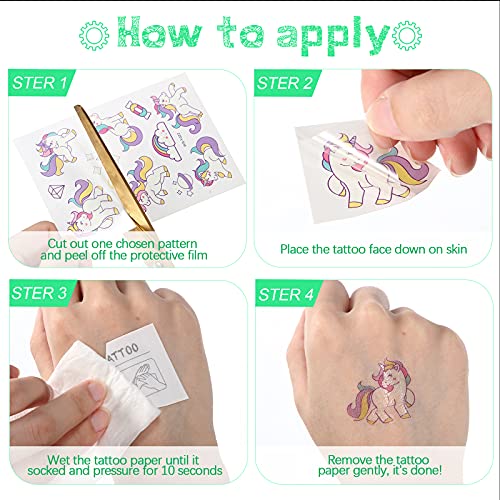 How to apply

STER 1

Cut out one chosen pattern and peel off the protective film

STER 2

Place the tattoo face down on skin

STER 3

ATTOO

Wet the tattoo paper until it socked and pressure for 10 seconds

STER 4

Remove the tattoo paper gently, it's done!