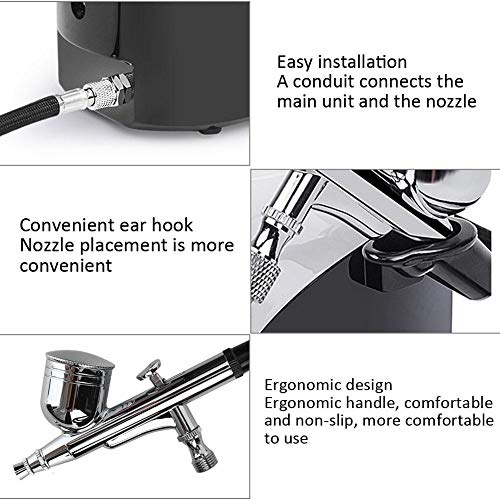 Easy installation
A conduit connects the main unit and the nozzle

Convenient ear hook
Nozzle placement is more convenient

Ergonomic design
Ergonomic handle, comfortable and non-slip, more comfortable to use