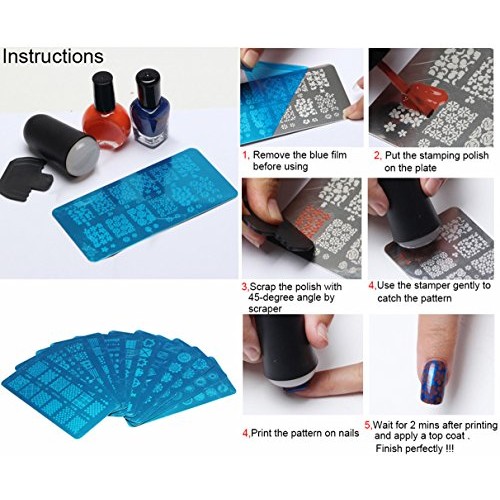 Instructions

1, Remove the blue film before using

2, Put the stamping polish on the plate

3,Scrap the polish with 45-degree angle by scraper

4,Use the stamper gently to catch the pattern

4,Print the pattern on nails

5,Wait for 2 mins after printing and apply a top coat . Finish perfectly !!!