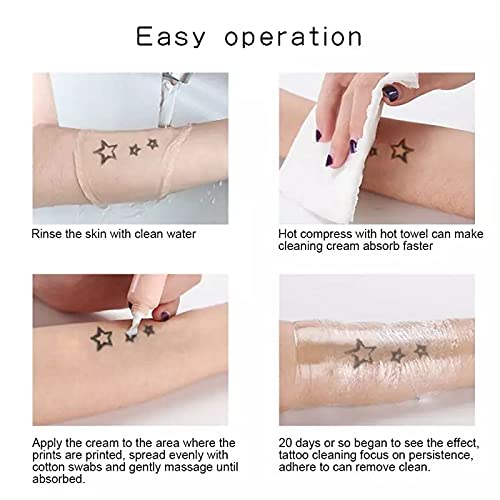 Easy operation

Rinse the skin with clean water

Hot compress with hot towel can make cleaning cream absorb faster

Apply the cream to the area where the prints are printed, spread evenly with cotton swabs and gently massage until absorbed.

20 days or so began to see the effect, tattoo cleaning focus on persistence, adhere to can remove clean.