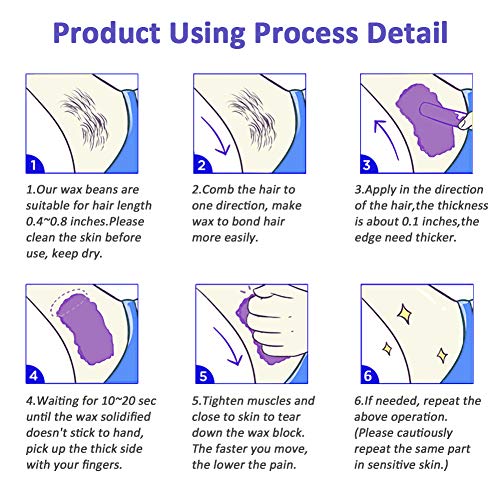 Product Using Process Detail

1

1.Our wax beans are suitable for hair length 0.4~0.8 inches.Please clean the skin before use, keep dry.

2

2.Comb the hair to one direction, make wax to bond hair more easily.

3

3.Apply in the direction of the hair,the thickness is about 0.1 inches,the edge need thicker.

4

4.Waiting for 10~20 sec until the wax solidified doesn't stick to hand, pick up the thick side with your fingers.

5

5.Tighten muscles and close to skin to tear down the wax block. The faster you move, the lower the pain.

6

6.If needed, repeat the above operation. (Please cautiously repeat the same part in sensitive skin.)