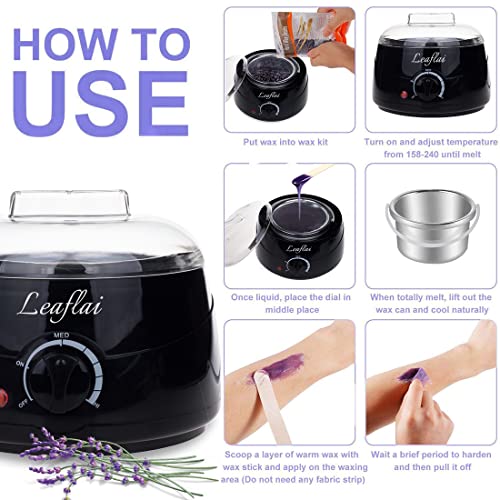 HOW TO USE

Leaflai

MED

ON

OFF

Leaflai

Put wax into wax kit

Leaflai

Turn on and adjust temperature from 158-240 until melt

Leaflai

Once liquid, place the dial in middle place

When totally melt, lift out the wax can and cool naturally

Scoop a layer of warm wax with wax stick and apply on the waxing area (Do not need any fabric strip)

Wait a brief period to harden and then pull it off