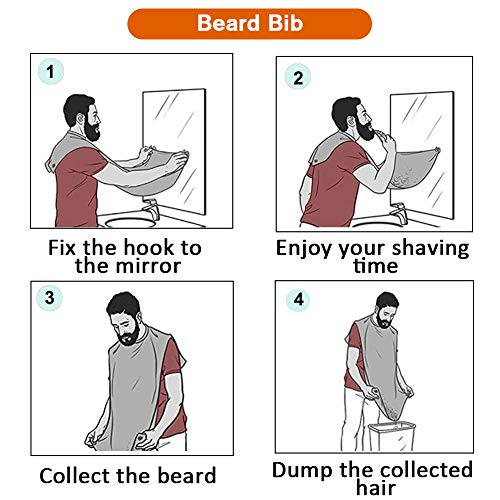 Beard Bib

1

Fix the hook to the mirror

2

Enjoy your shaving time

3

Collect the beard

4

Dump the collected hair