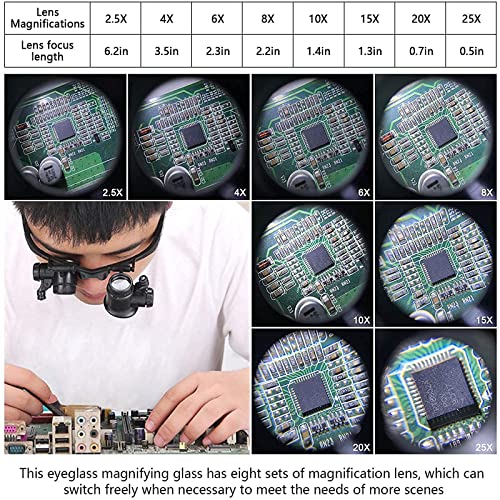 | Lens Magnifications | 2.5X | 4X | 6X | 8X | 10X | 15X | 20X | 25X |
|---|---|---|---|---|---|---|---|---|
| Lens focus length | 6.2in | 3.5in | 2.3in | 2.2in | 1.4in | 1.3in | 0.7in | 0.5in |

2.5X

4X

6X

8X

10X

15X

20X

25X

This eyeglass magnifying glass has eight sets of magnification lens, which can switch freely when necessary to meet the needs of more scenes