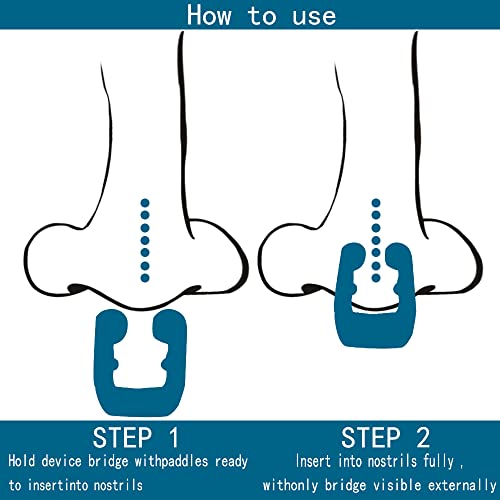 How to use

STEP 1

Hold device bridge withpaddles ready to insertinto nostrils

STEP 2

Insert into nostrils fully , withonly bridge visible externally