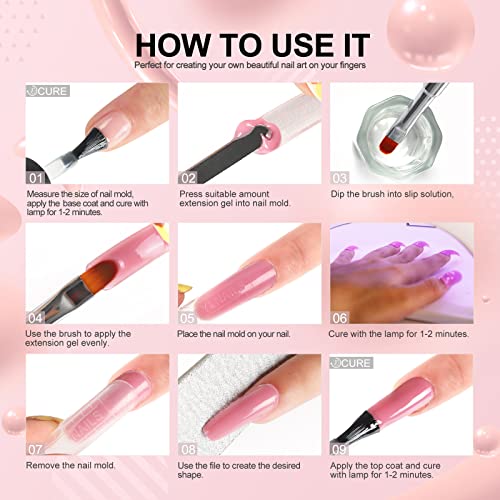 HOW TO USE IT

Perfect for creating your own beautiful nail art on your fingers

CURE

01

Measure the size of nail mold, apply the base coat and cure with lamp for 1-2 minutes.

02

Press suitable amount extension gel into nail mold.

03

Dip the brush into slip solution,

04

Use the brush to apply the extension gel evenly.

05

Place the nail mold on your nail.

06

Cure with the lamp for 1-2 minutes.

NAILS

07

Remove the nail mold.

08

Use the file to create the desired shape.

CURE

09

Apply the top coat and cure with lamp for 1-2 minutes.