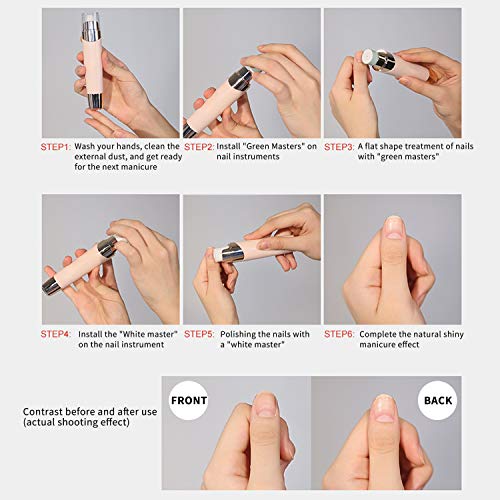 STEP1: Wash your hands, clean the external dust, and get ready for the next manicure

STEP2: Install "Green Masters" on nail instruments

STEP3: A flat shape treatment of nails with "green masters"

STEP4: Install the "White master" on the nail instrument

STEP5: Polishing the nails with a "white master"

STEP6: Complete the natural shiny manicure effect

Contrast before and after use (actual shooting effect)

FRONT

BACK