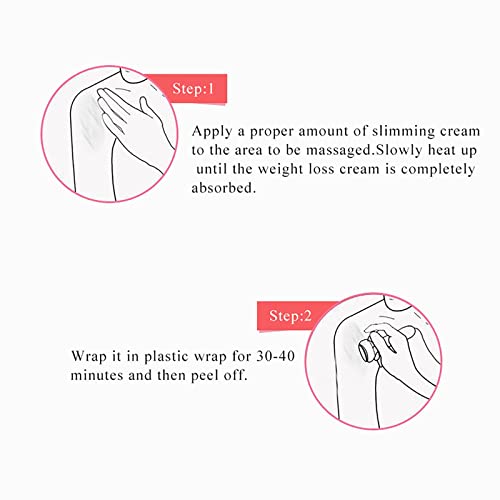 Step:1

Apply a proper amount of slimming cream to the area to be massaged.Slowly heat up until the weight loss cream is completely absorbed.

Step:2

Wrap it in plastic wrap for 30-40 minutes and then peel off.