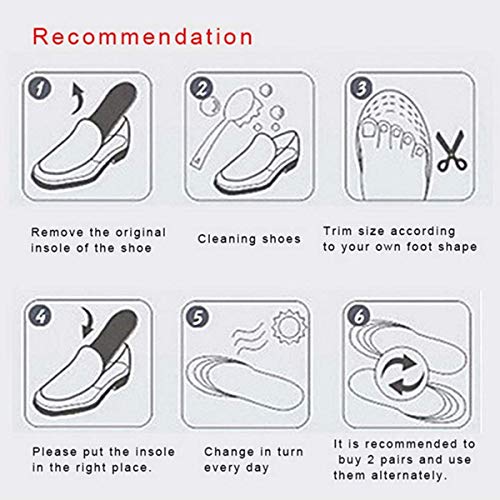 Recommendation

1

Remove the original insole of the shoe

2

Cleaning shoes

3

Trim size according to your own foot shape

4

Please put the insole in the right place.

5

Change in turn every day

6

It is recommended to buy 2 pairs and use them alternately.