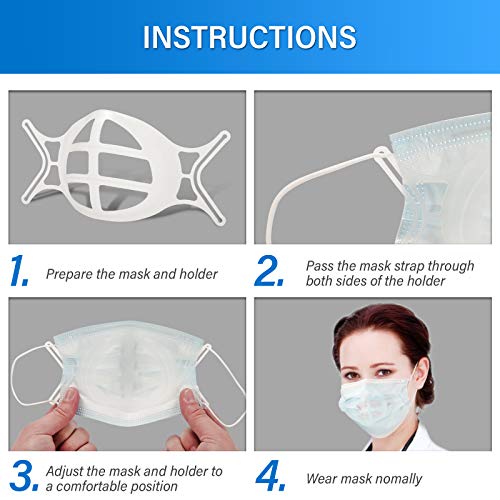 INSTRUCTIONS

1. Prepare the mask and holder

2. Pass the mask strap through both sides of the holder

3. Adjust the mask and holder to a comfortable position

4. Wear mask nomally