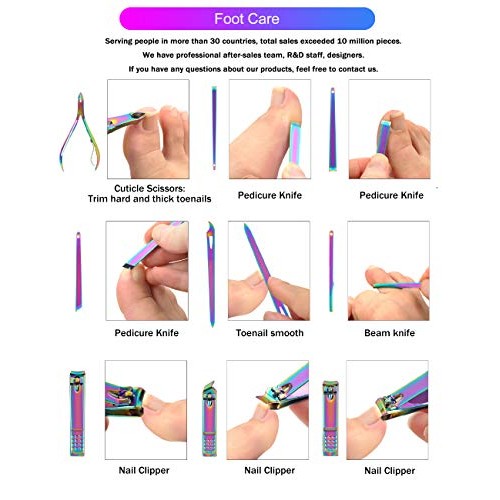 Foot Care

Serving people in more than 30 countries, total sales exceeded 10 million pieces.

We have professional after-sales team, R&D staff, designers.

If you have any questions about our products, feel free to contact us.

Cuticle Scissors: Trim hard and thick toenails

Pedicure Knife

Pedicure Knife

Pedicure Knife

Toenail smooth

Beam knife

Nail Clipper

Nail Clipper

Nail Clipper