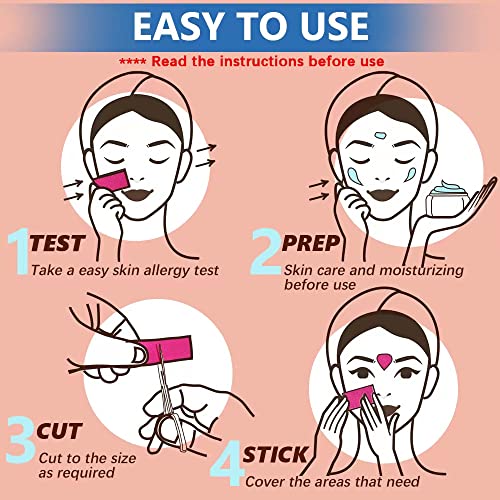 EASY TO USE

**** Read the instructions before use

1 TEST
Take a easy skin allergy test

2 PREP
Skin care and moisturizing before use

3 CUT
Cut to the size as required

4 STICK
Cover the areas that need