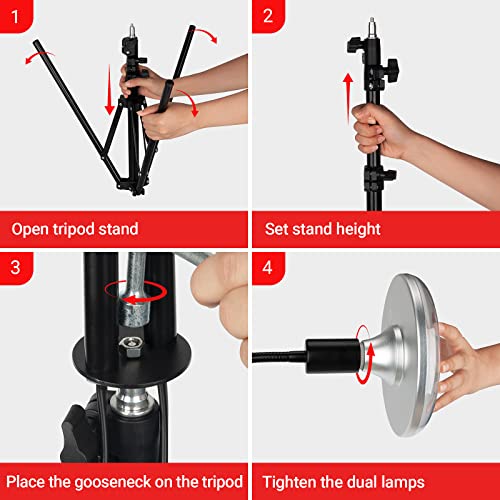 1

Open tripod stand

2

Set stand height

3

Place the gooseneck on the tripod

4

Tighten the dual lamps