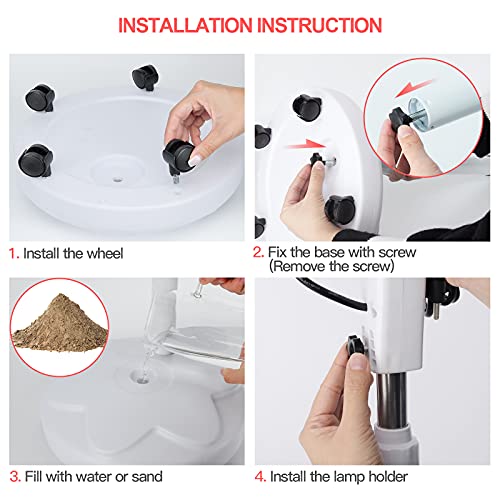 INSTALLATION INSTRUCTION

1. Install the wheel

2. Fix the base with screw (Remove the screw)

3. Fill with water or sand

4. Install the lamp holder