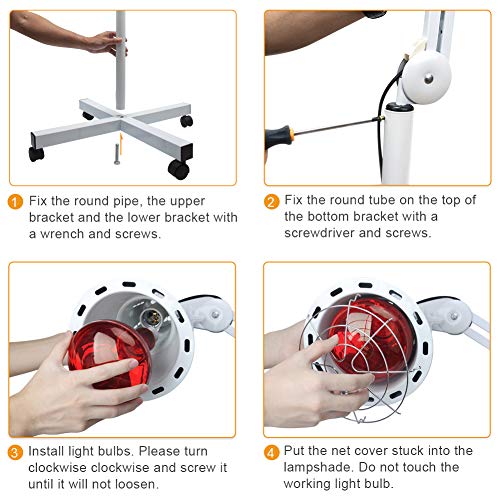 1 Fix the round pipe, the upper bracket and the lower bracket with a wrench and screws.

2 Fix the round tube on the top of the bottom bracket with a screwdriver and screws.

3 Install light bulbs. Please turn clockwise clockwise and screw it until it will not loosen.

4 Put the net cover stuck into the lampshade. Do not touch the working light bulb.