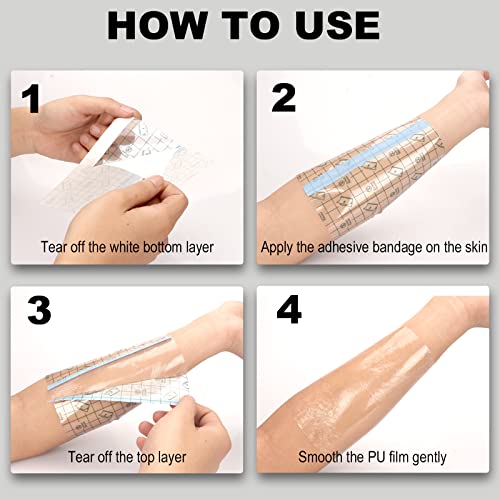 HOW TO USE

1

Tear off the white bottom layer

2

Apply the adhesive bandage on the skin

3

Tear off the top layer

4

Smooth the PU film gently