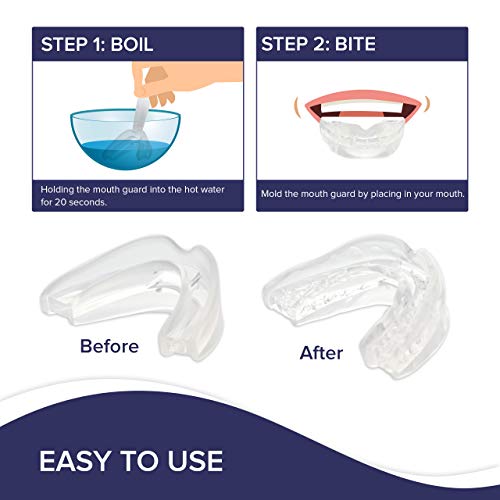 STEP 1: BOIL

Holding the mouth guard into the hot water for 20 seconds.

STEP 2: BITE

Mold the mouth guard by placing in your mouth.

Before

After

EASY TO USE