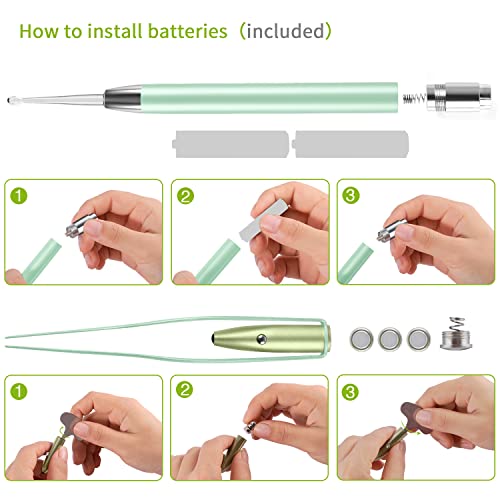 How to install batteries（included）

1

2

3

1

2

3