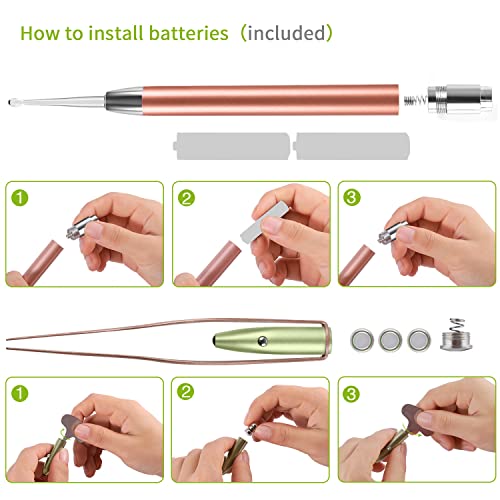 How to install batteries（included）

1

2

3

1

2

3