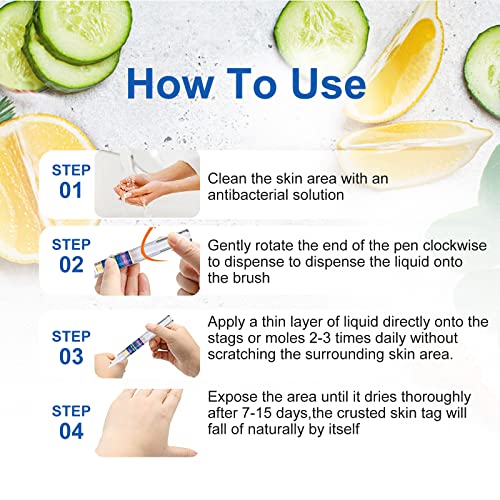 How To Use

STEP 01

Clean the skin area with an antibacterial solution

STEP 02

Gently rotate the end of the pen clockwise to dispense to dispense the liquid onto the brush

STEP 03

Apply a thin layer of liquid directly onto the stags or moles 2-3 times daily without scratching the surrounding skin area.

STEP 04

Expose the area until it dries thoroughly after 7-15 days,the crusted skin tag will fall of naturally by itself