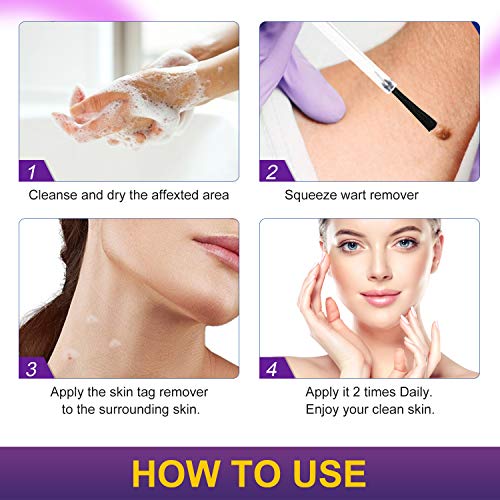 1
Cleanse and dry the affexted area

2
Squeeze wart remover

3
Apply the skin tag remover to the surrounding skin.

4
Apply it 2 times Daily. Enjoy your clean skin.

HOW TO USE