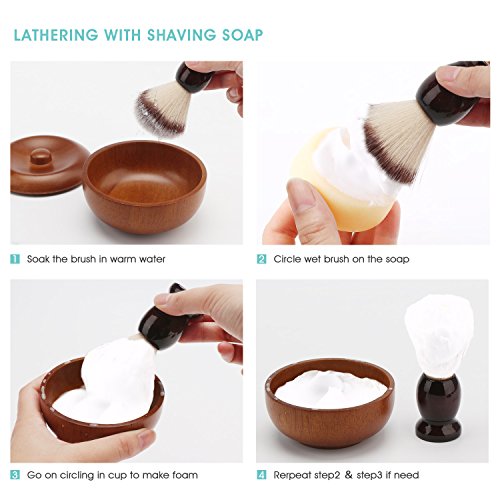 LATHERING WITH SHAVING SOAP

1 Soak the brush in warm water

2 Circle wet brush on the soap

3 Go on circling in cup to make foam

4 Rerpeat step2 & step3 if need